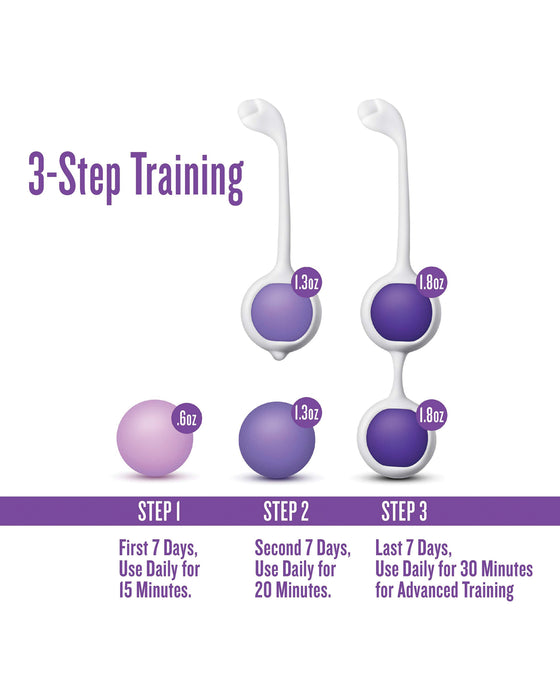 3-Step Training

1.3oz

1.8oz

.6oz

1.3oz

1.8oz

STEP 1

STEP 2

STEP 3

First 7 Days, Use Daily for 15 Minutes.

Second 7 Days, Use Daily for 20 Minutes.

Last 7 Days, Use Daily for 30 Minutes for Advanced Training