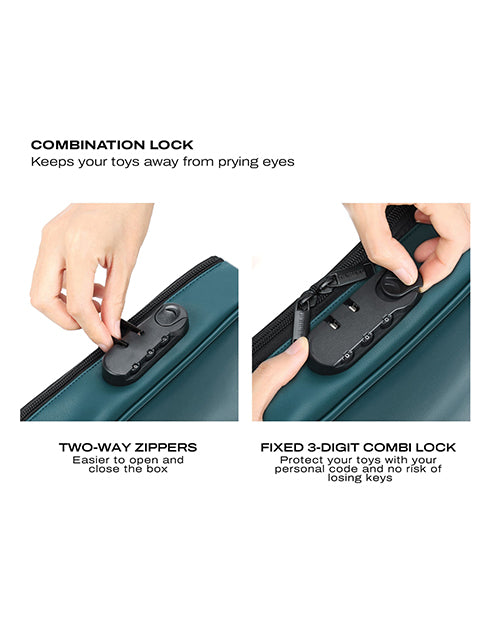 COMBINATION LOCK
Keeps your toys away from prying eyes

TWO-WAY ZIPPERS
Easier to open and close the box

FIXED 3-DIGIT COMBI LOCK
Protect your toys with your personal code and no risk of losing keys